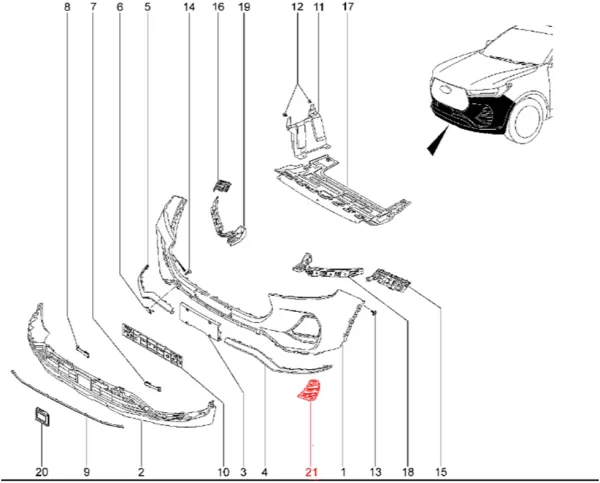 8 7 6 5 14 16 19 12 11 17

20 9 2 10 3 4 21 1 13 18 15