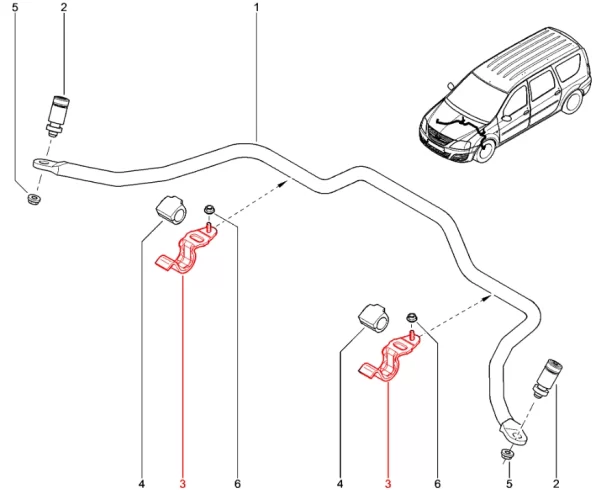 5
2
1
4
3
6
4
3
6
5
2