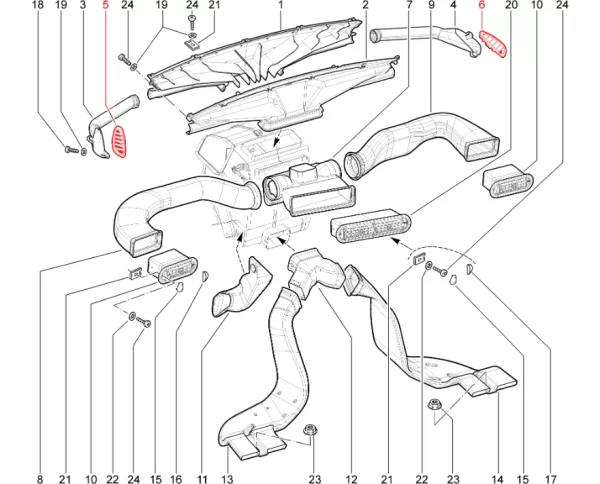 18 19 3 5 24 19 24 21 1 2 7 9 4 6 20 10 24

8 21 10 22 24 15 16 11 13 23 12 21 22 23 14 15 17