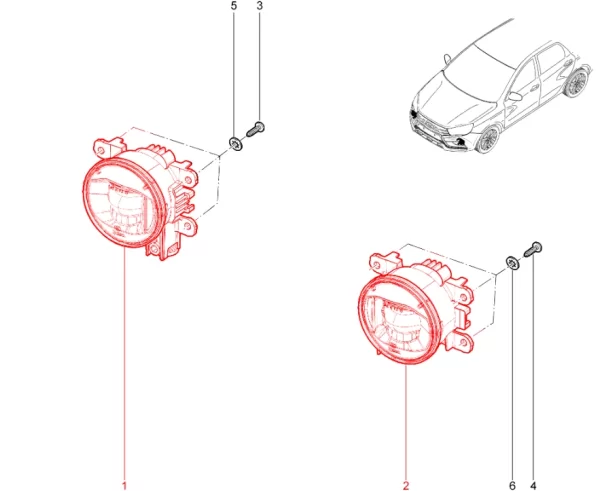 5
3
1
2
6
4