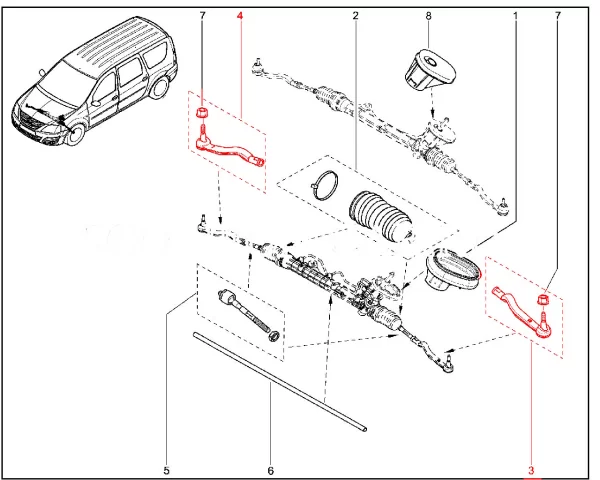 7
4
2
8
1
7
5
6
3