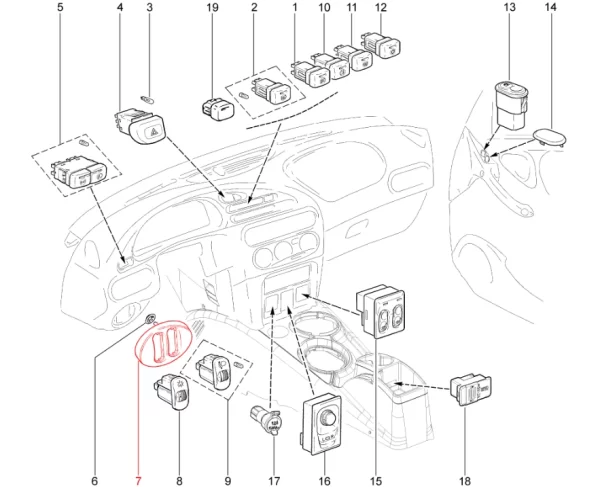 5
4
3
19
2
1
10
11
12
13
14
6
7
8
9
17
16
15
18