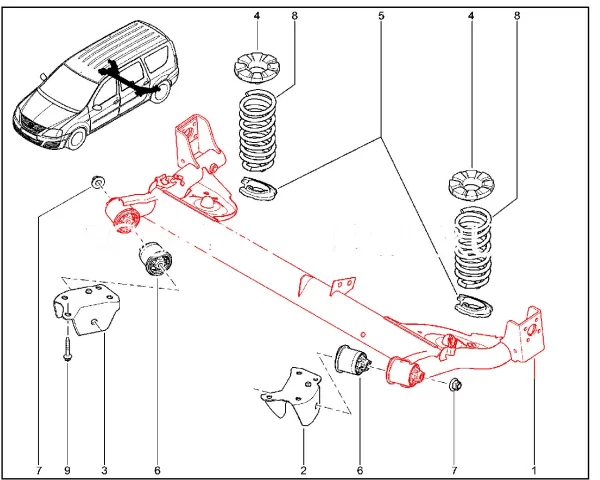 4
8
5
4
8
7
9
3
6
2
6
7
1