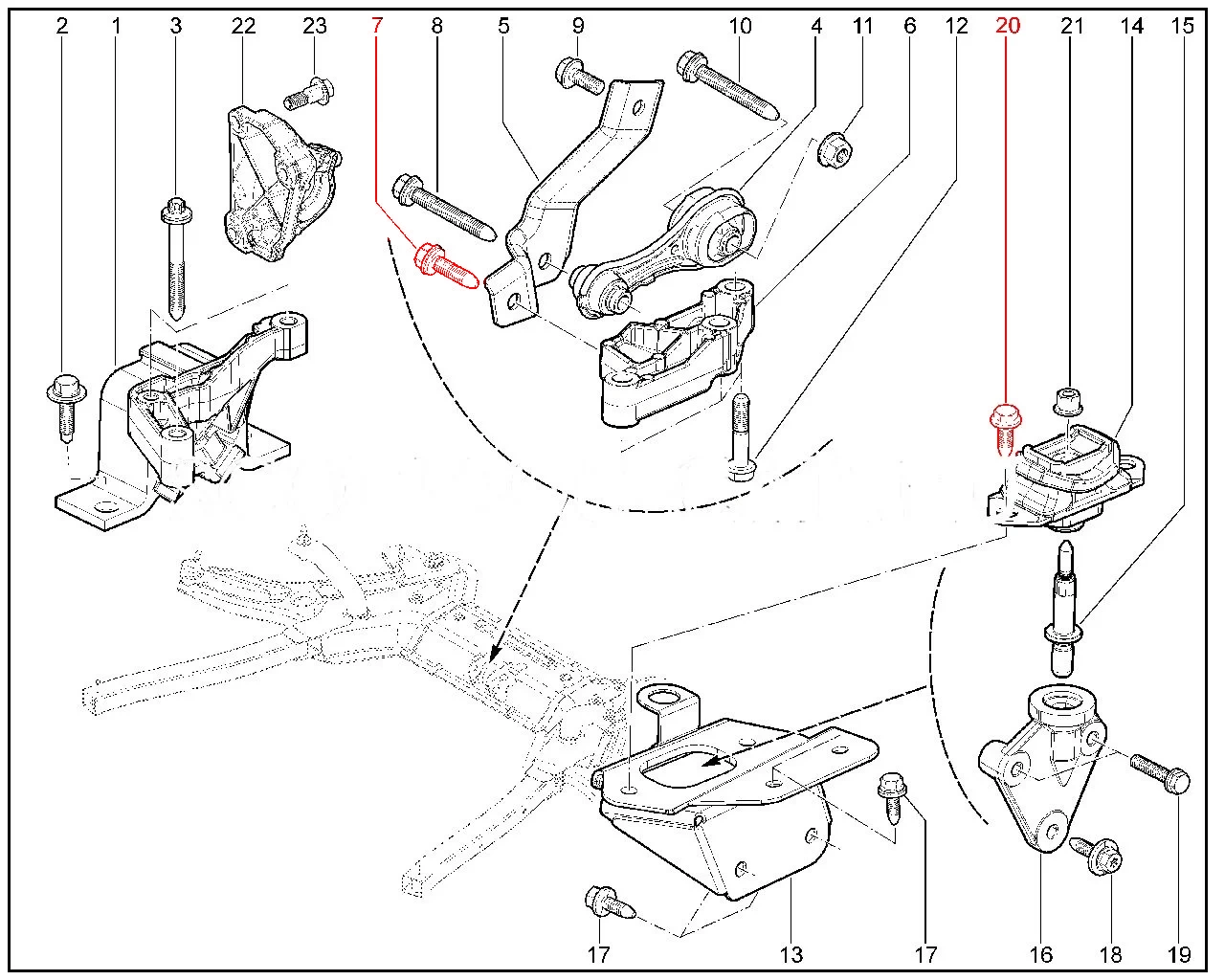 2 1 3 22 23 7 8 5 9 10 4 11 6 12 20 21 14 15

17 13 17 16 18 19