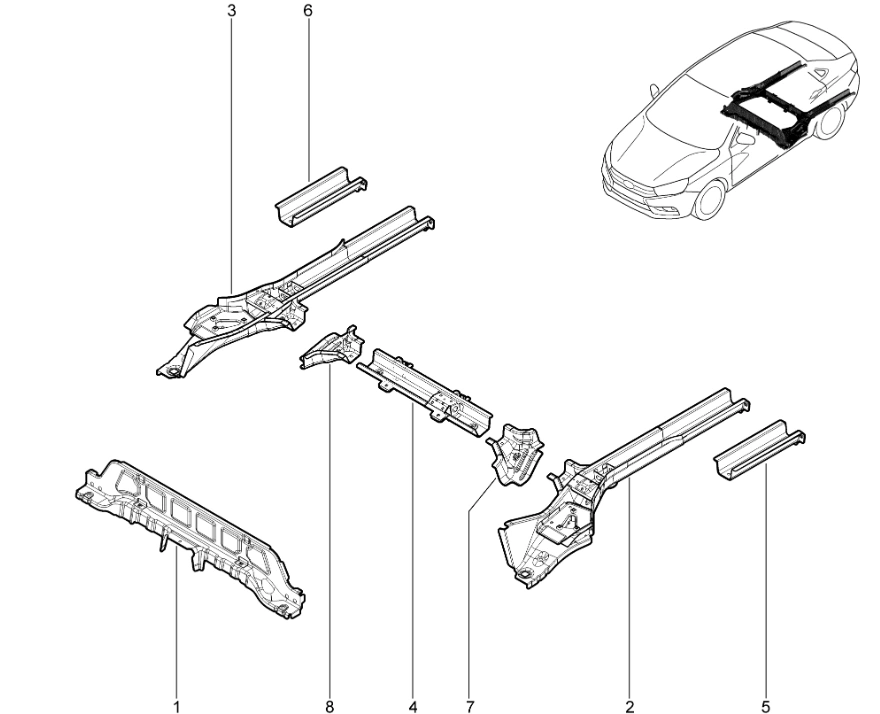 3
6
1
8
4
7
2
5