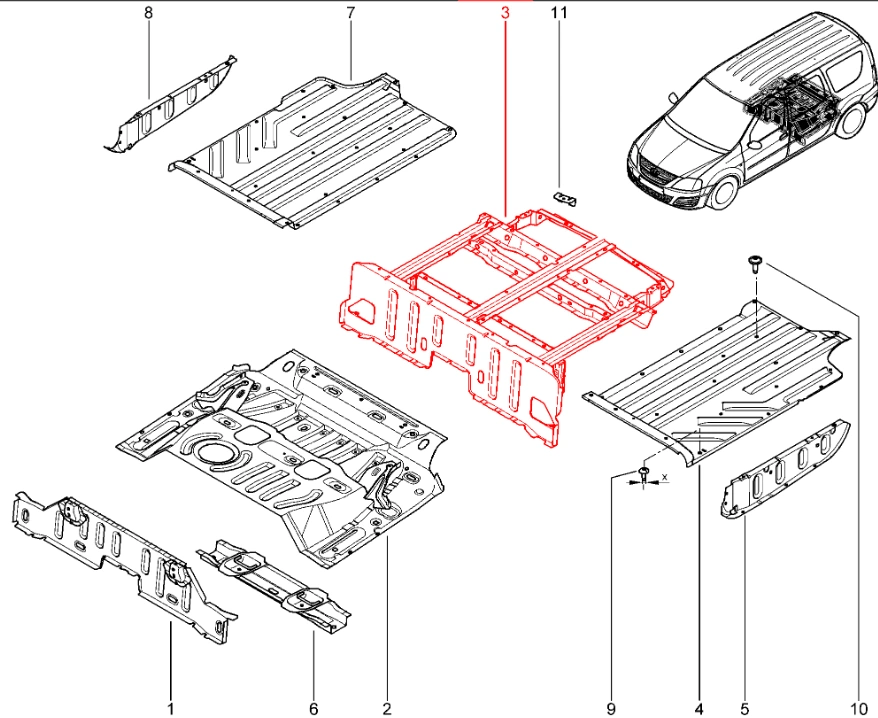 8
7
3
11
x
1
6
2
9
4
5
10