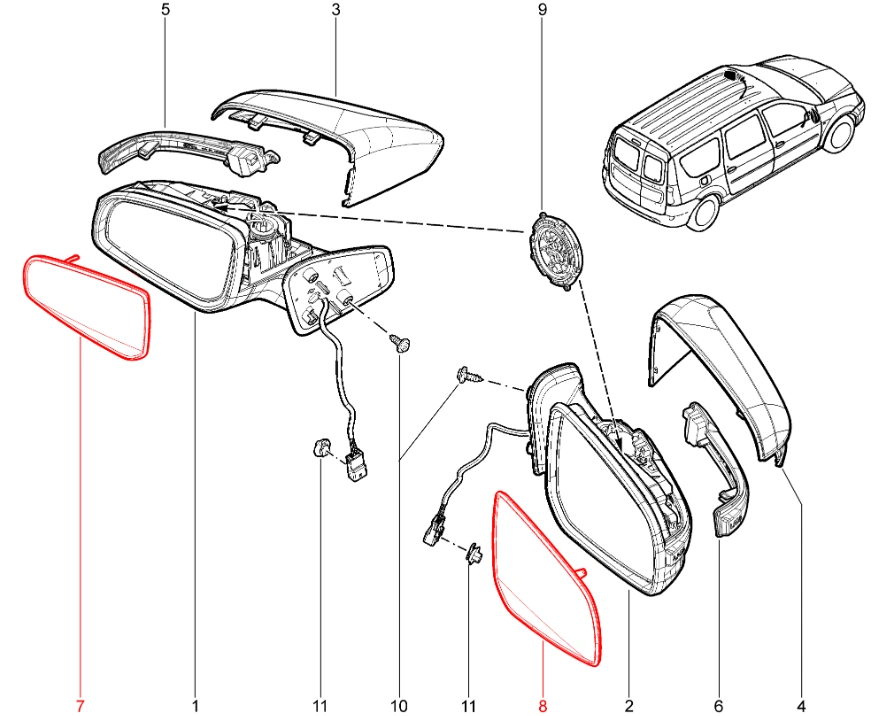 5
3
9
7
1
11
10
11
8
2
6
4