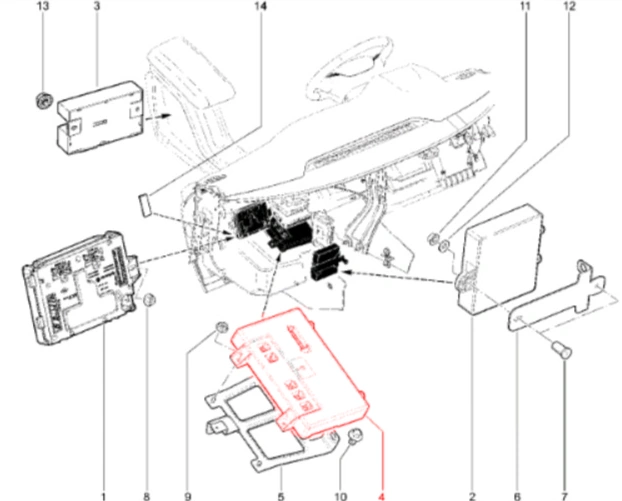 13
3
14
11
12
1
8
9
5
10
4
2
6
7