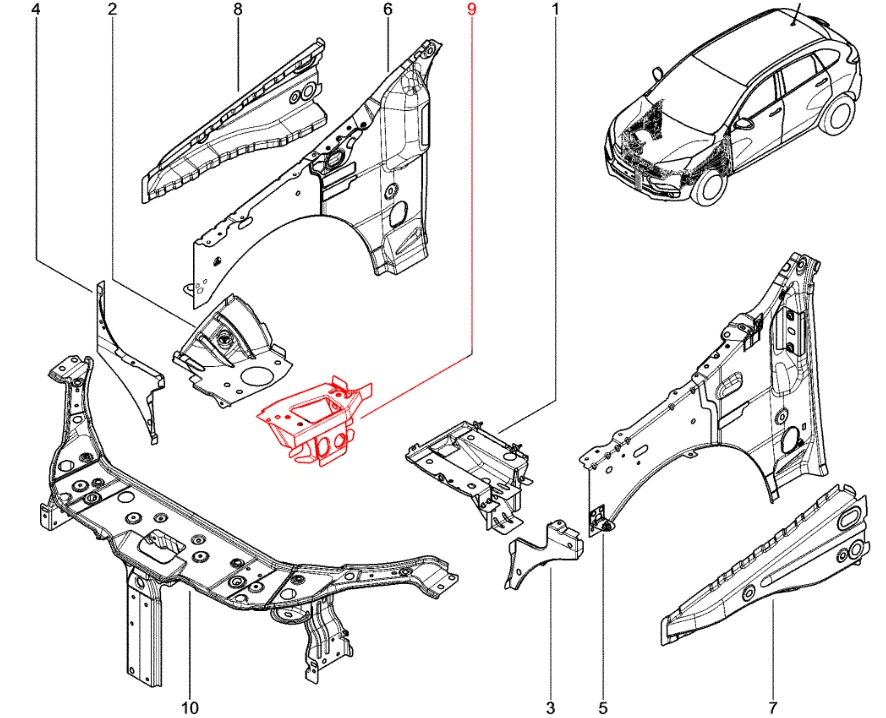 4
2
8
6
9
1
10
3
5
7