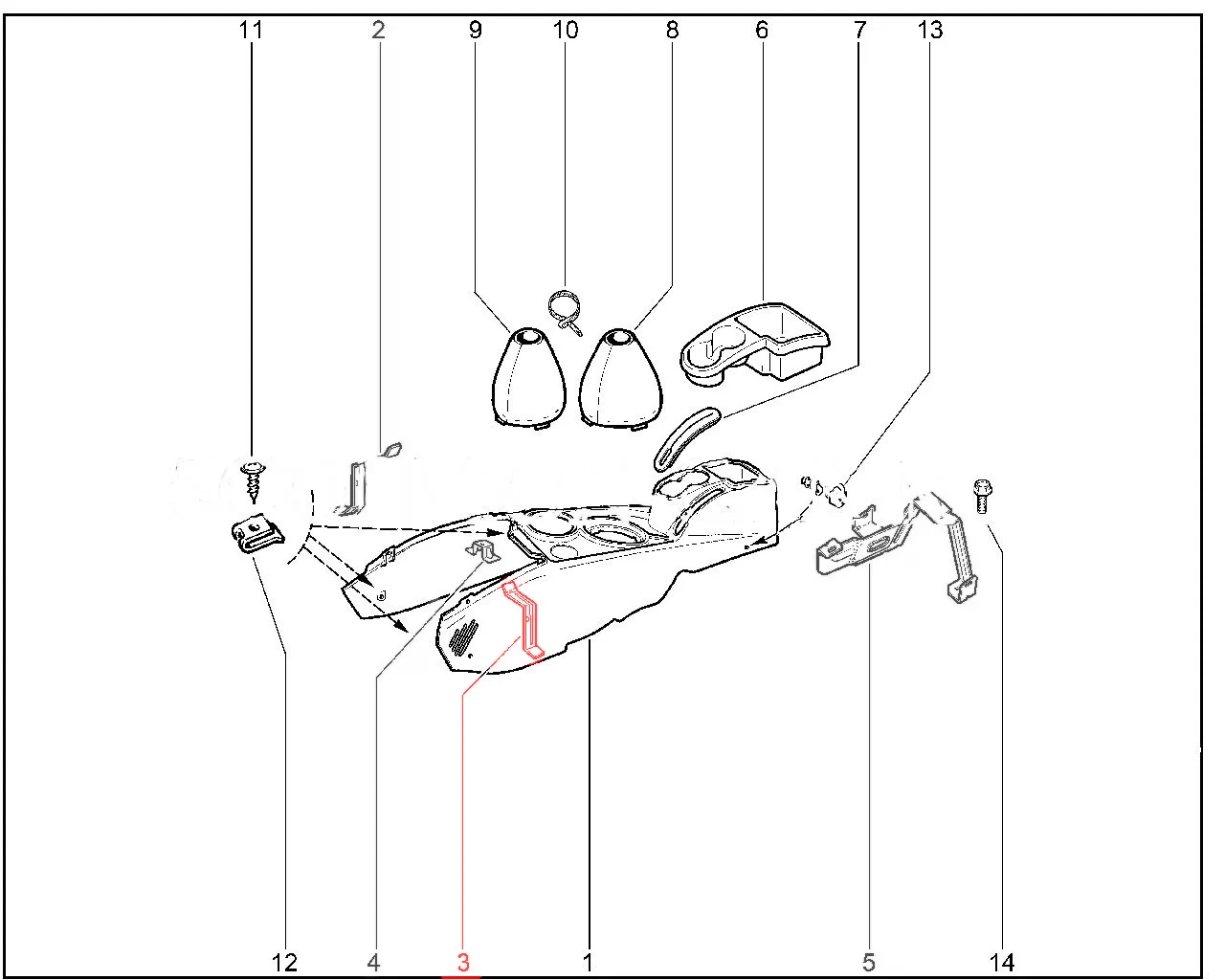 11 2 9 10 8 6 7 13

12 4 3 1 5 14