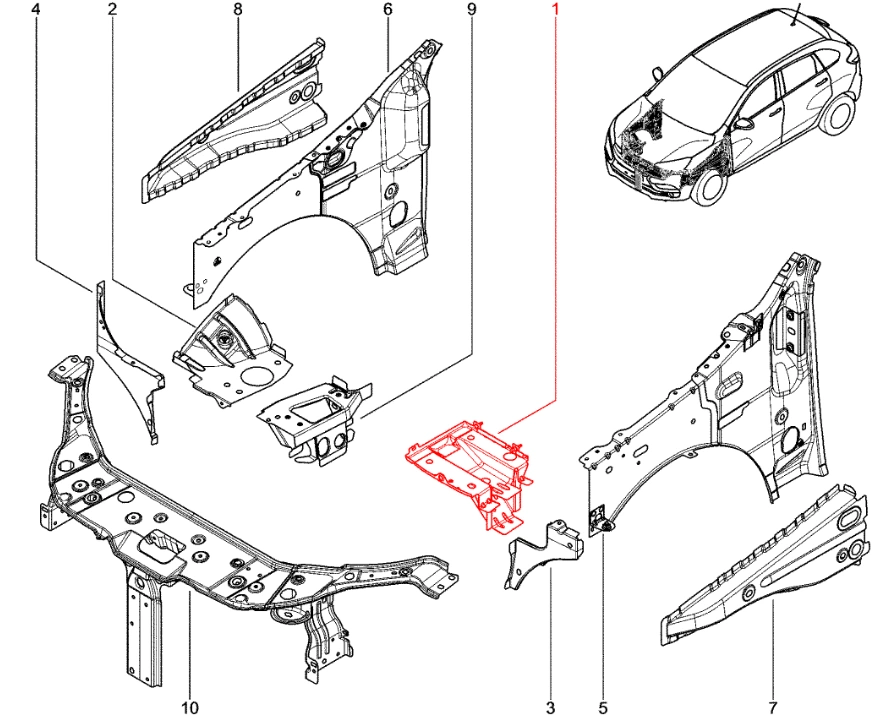 4
2
8
6
9
1
10
3
5
7