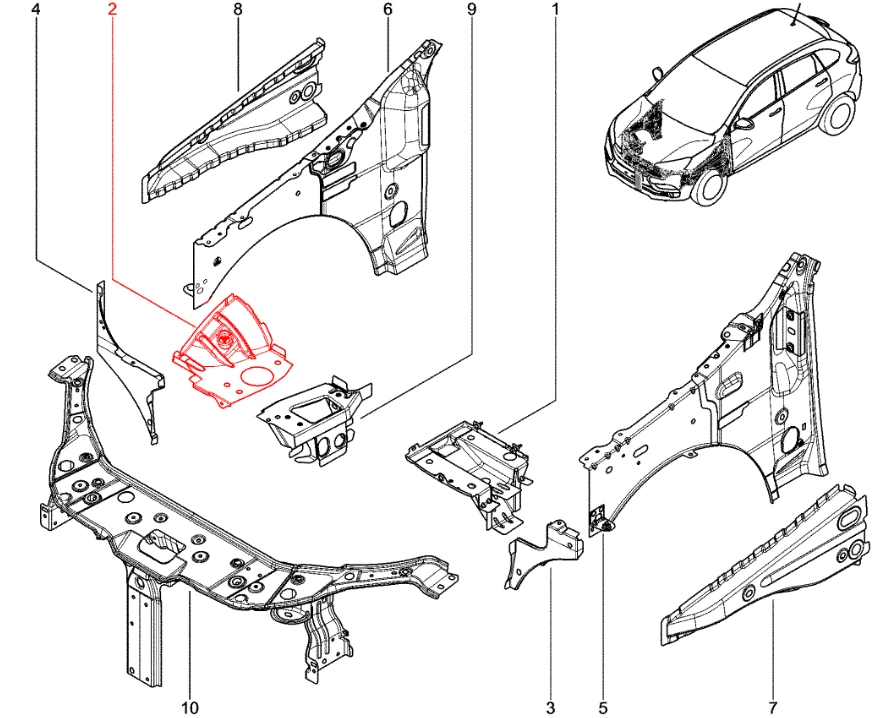 4
2
8
6
9
1
10
3
5
7