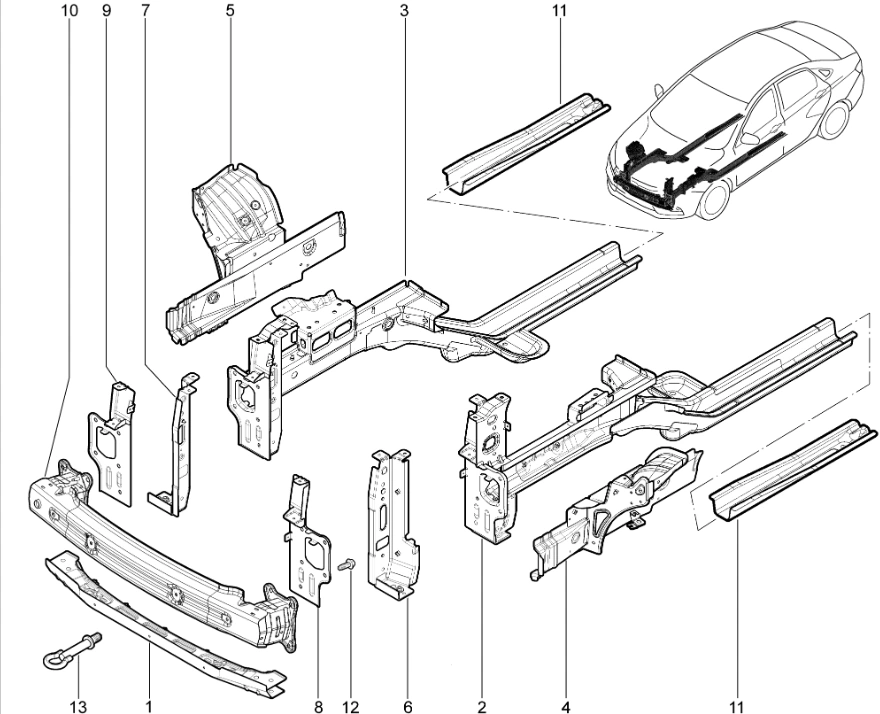 10 9 7 5 3 11

13 1 8 12 6 2 4 11