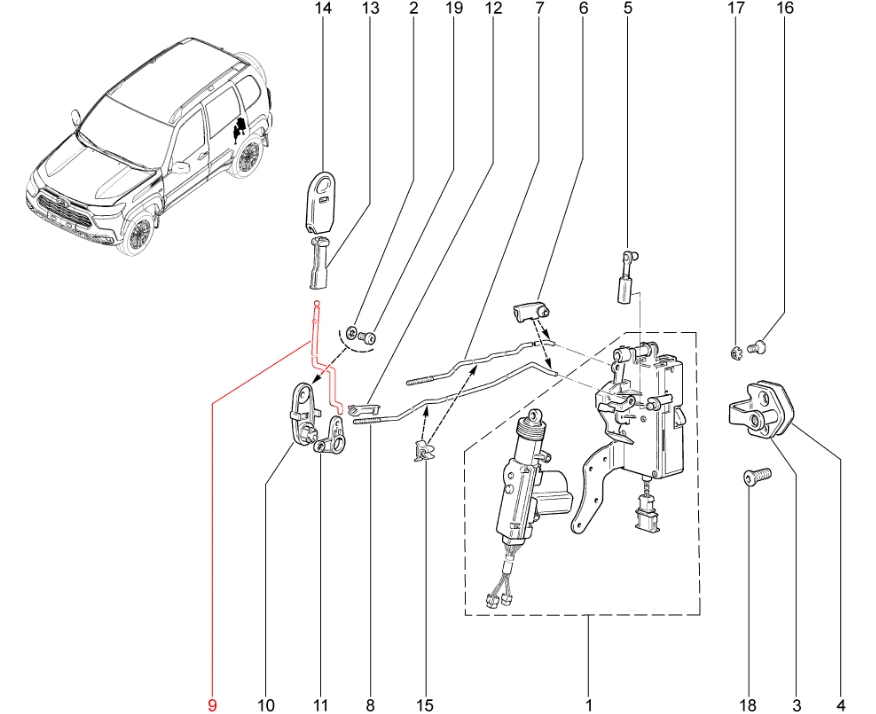 14 13 2 19 12 7 6 5 17 16

9 10 11 8 15 1 18 3 4