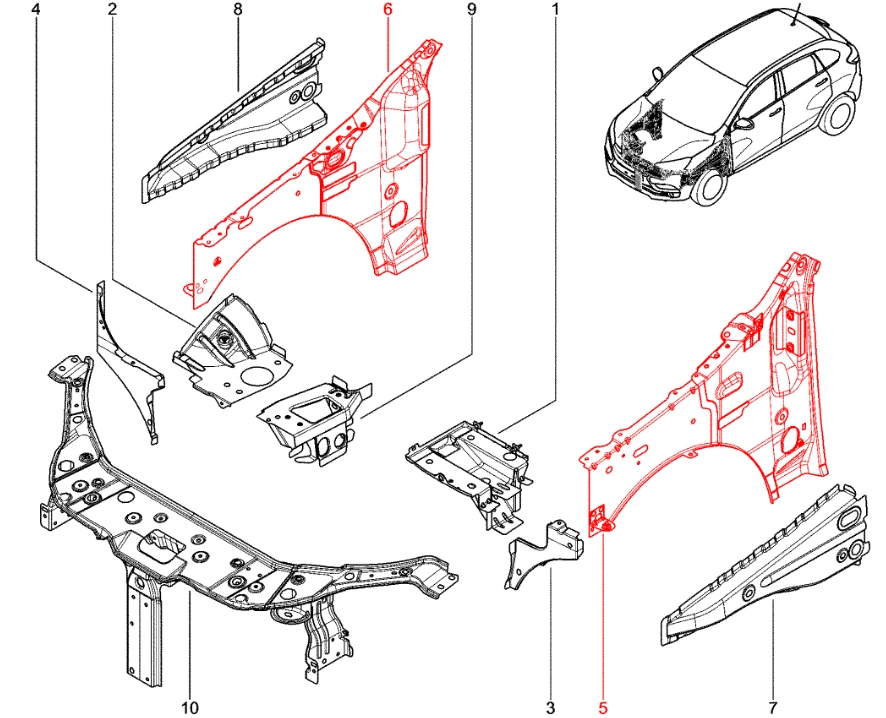 4
2
8
6
9
1
10
3
5
7