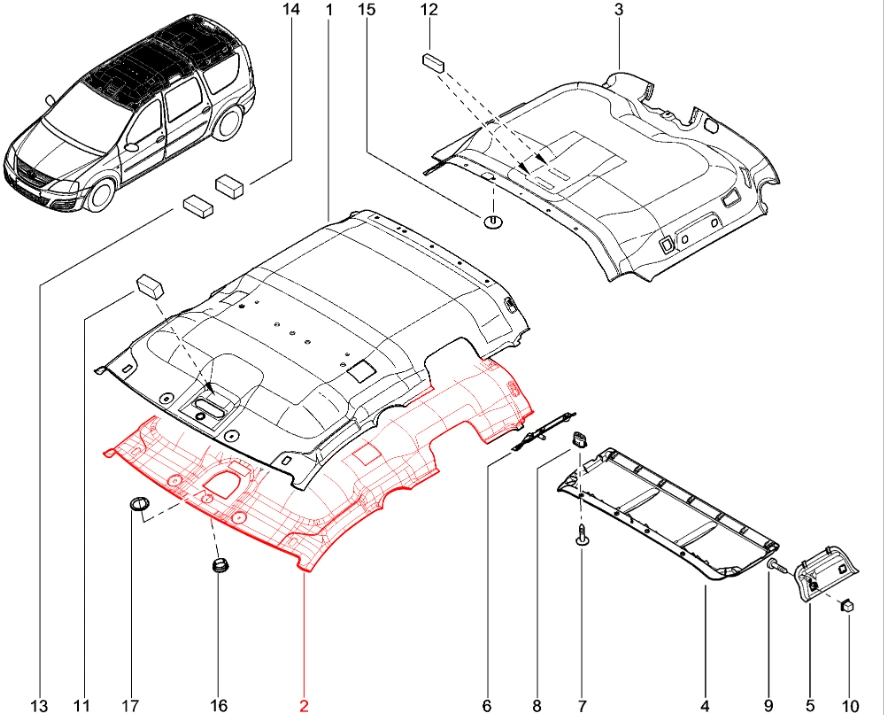 14
1
15
12
3
13
11
17
16
2
6
8
7
4
9
5
10