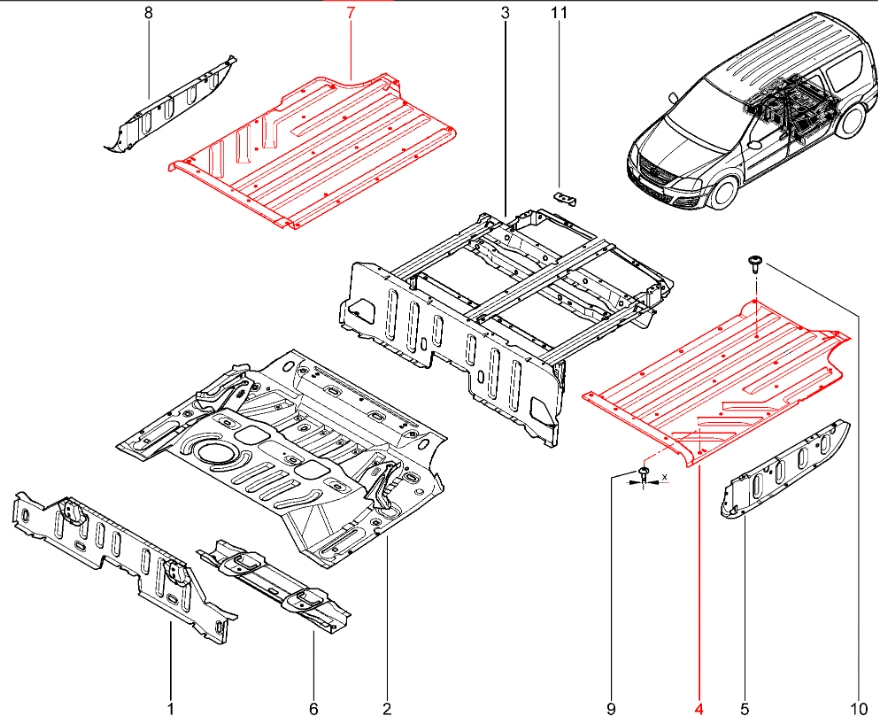 8
7
3
11
x
1
6
2
9
4
5
10