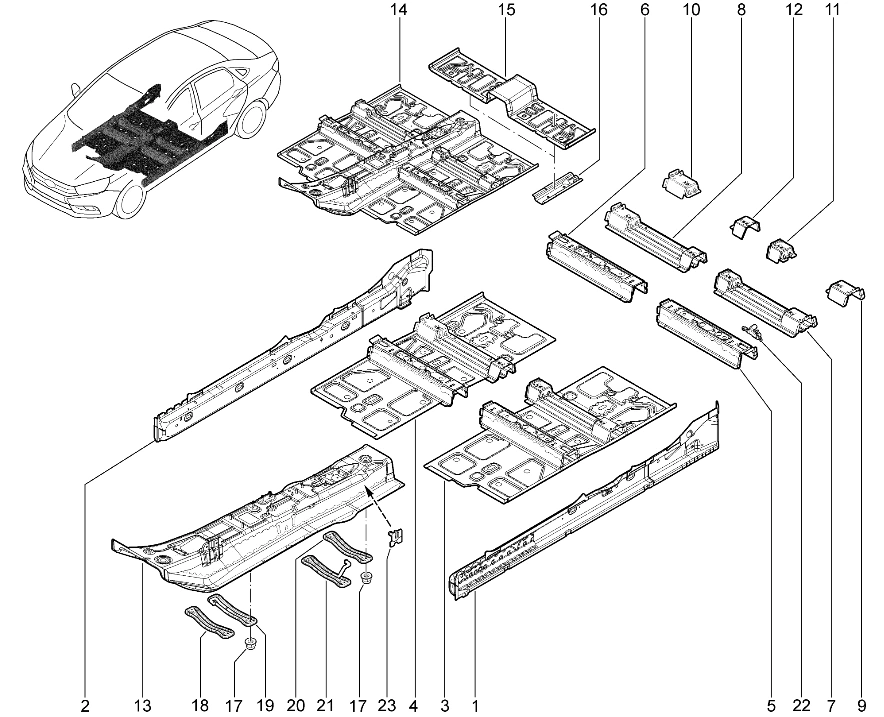 14 15 16 6 10 8 12 11

2 13 18 17 19 20 21 17 23 4 3 1 5 22 7 9