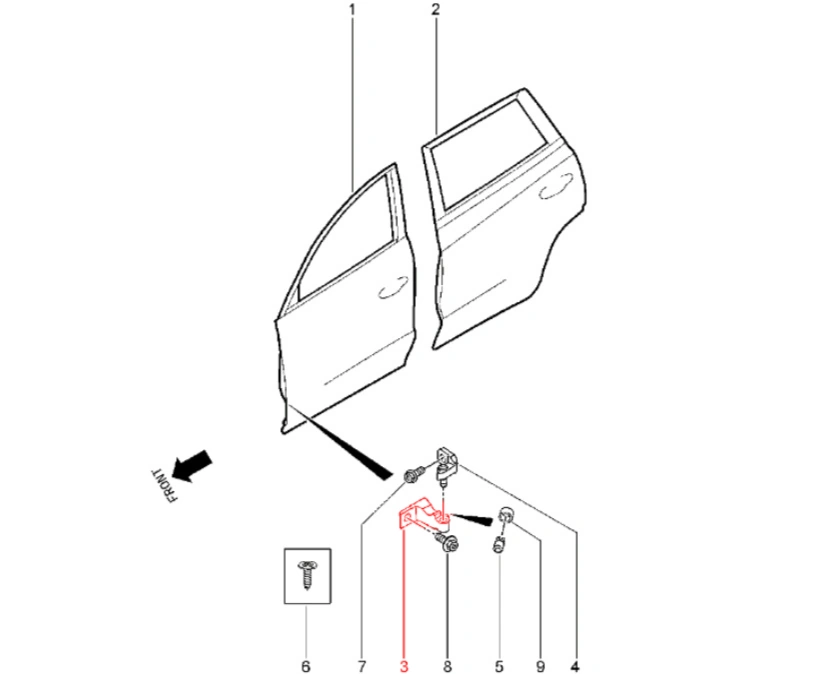 1
2
FRONT
6
7
3
8
5
9
4