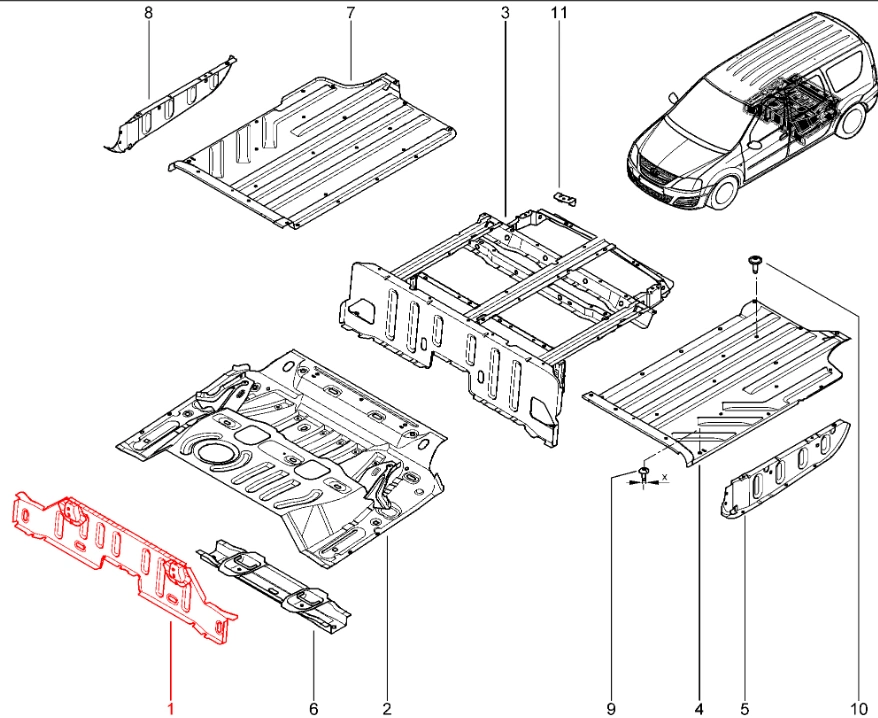 8
7
3
11
x
1
6
2
9
4
5
10