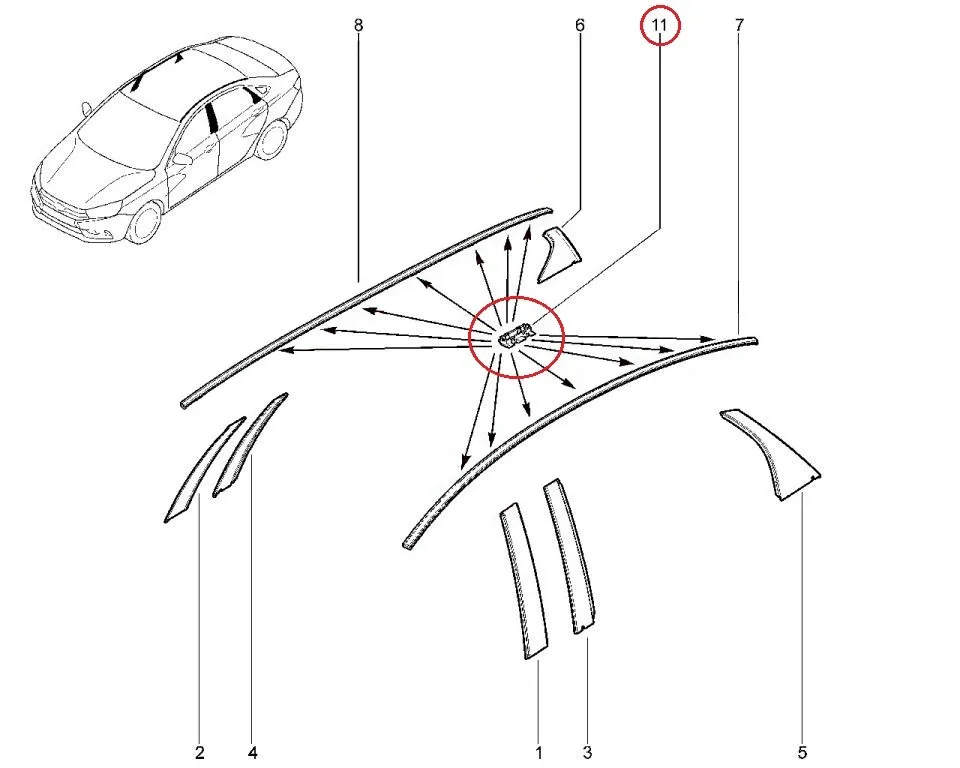 8
6
11
7
2
4
1
3
5