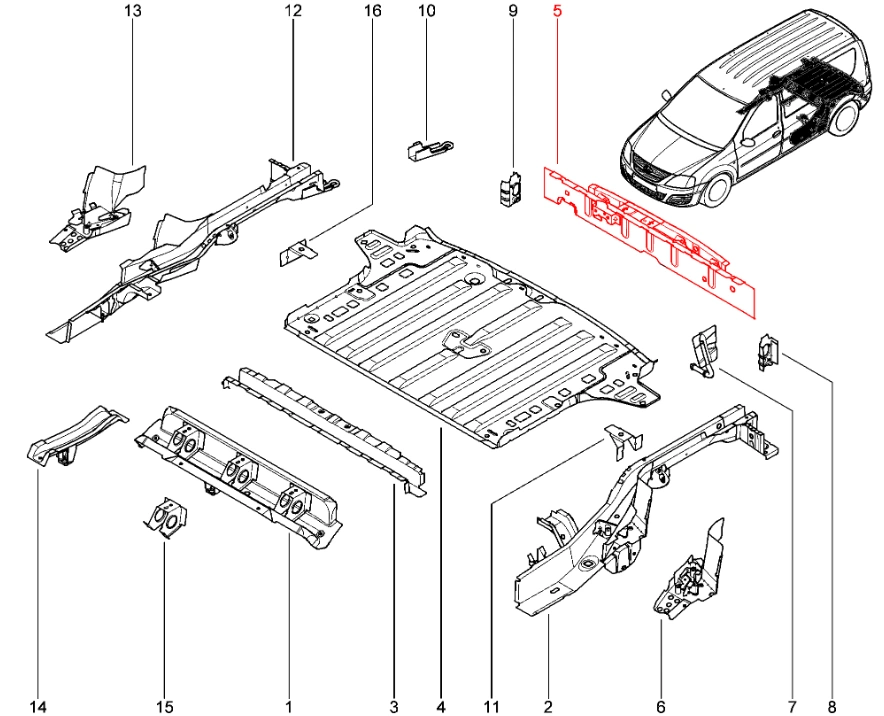 13
12
16
10
9
5
14
15
1
3
4
11
2
6
7
8