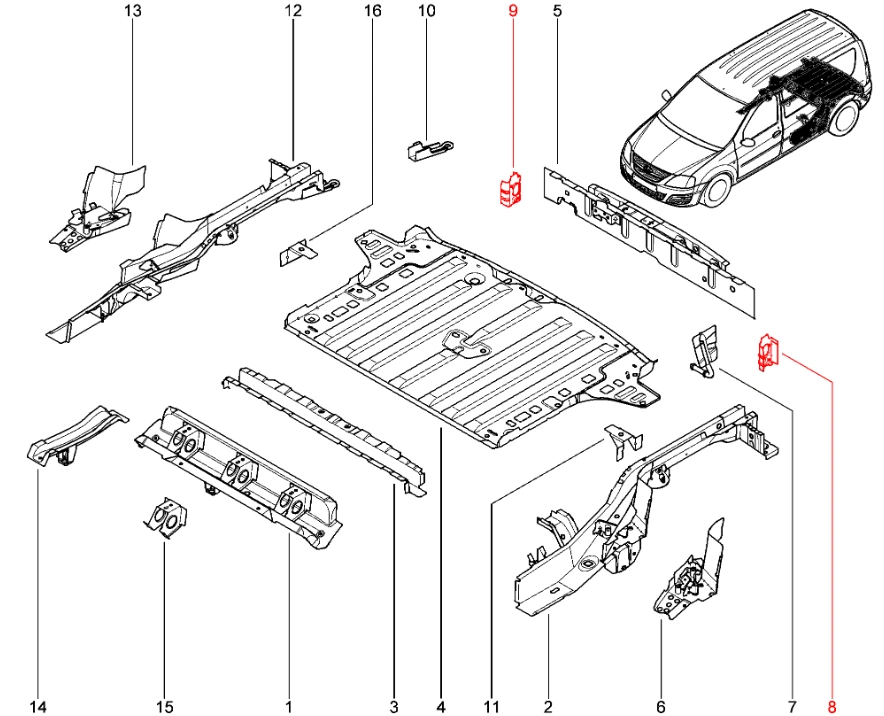 13
12
16
10
9
5
14
15
1
3
4
11
2
6
7
8