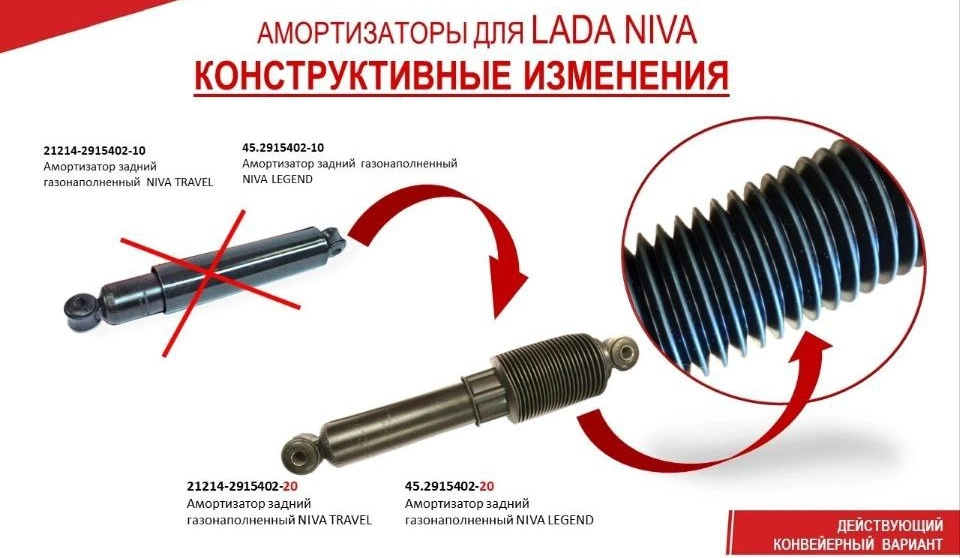 АМОРТИЗАТОРЫ ДЛЯ LADA NIVA
КОНСТРУКТИВНЫЕ ИЗМЕНЕНИЯ

21214-2915402-10
Амортизатор задний газонаполненный NIVA TRAVEL

45.2915402-10
Амортизатор задний газонаполненный NIVA LEGEND

21214-2915402-20
Амортизатор задний газонаполненный NIVA TRAVEL

45.2915402-20
Амортизатор задний газонаполненный NIVA LEGEND

ДЕЙСТВУЮЩИЙ КОНВЕЙЕРНЫЙ ВАРИАНТ