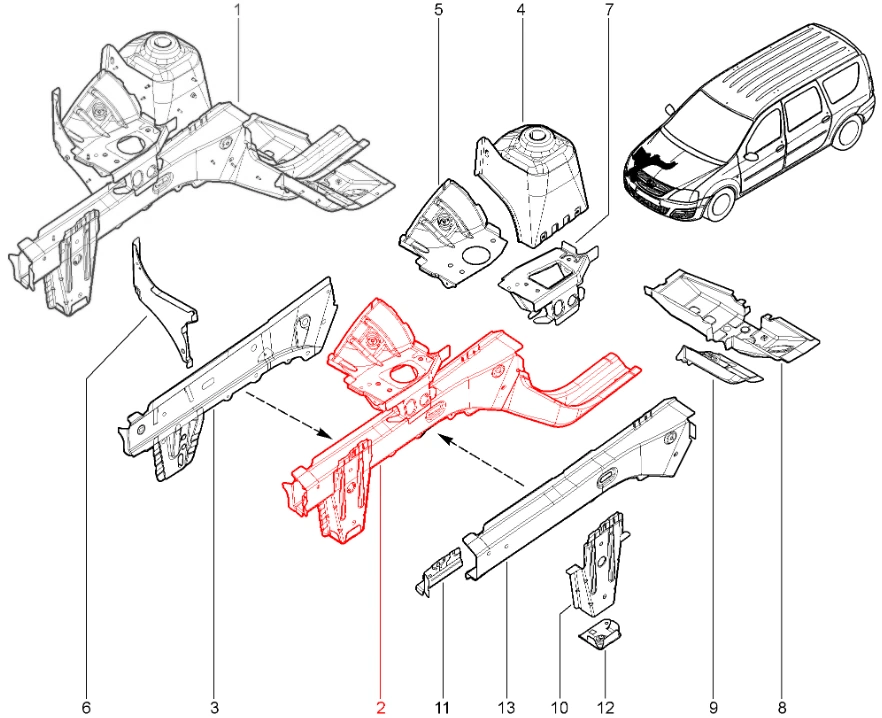 1
5
4
7
6
3
2
11
13
10
12
9
8