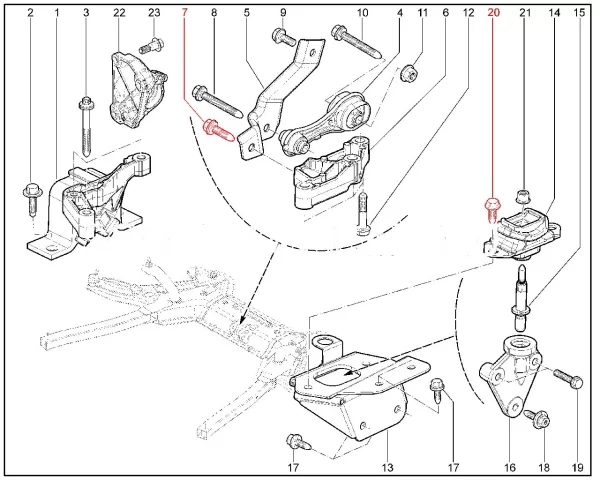 2 1 3 22 23 7 8 5 9 10 4 11 6 12 20 21 14 15

17 13 17 16 18 19