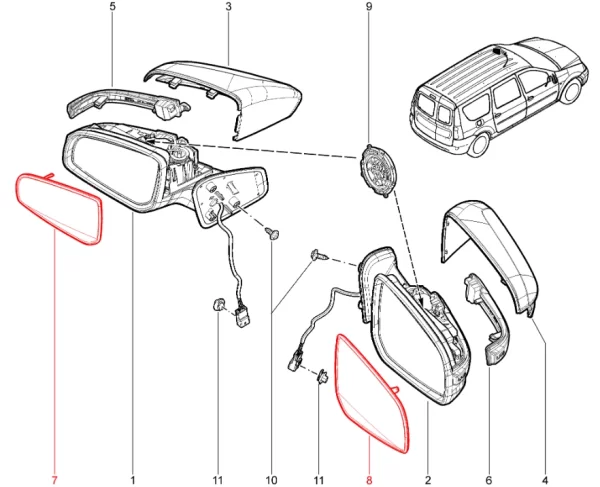 5
3
9
7
1
11
10
11
8
2
6
4