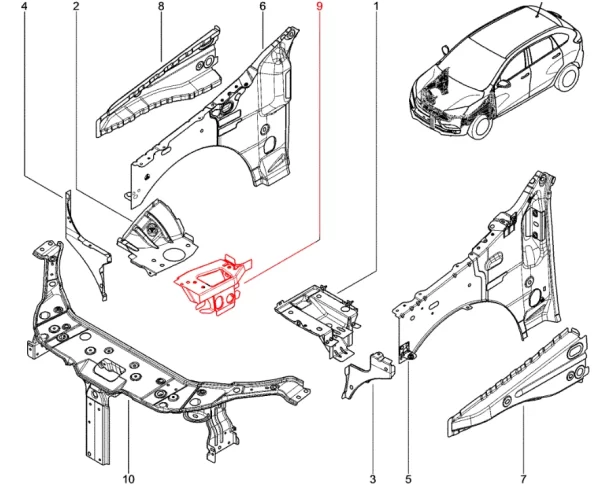 4
2
8
6
9
1
10
3
5
7