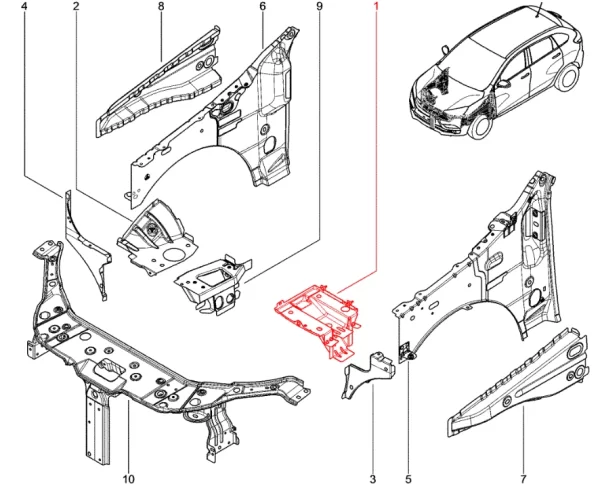 4
2
8
6
9
1
10
3
5
7