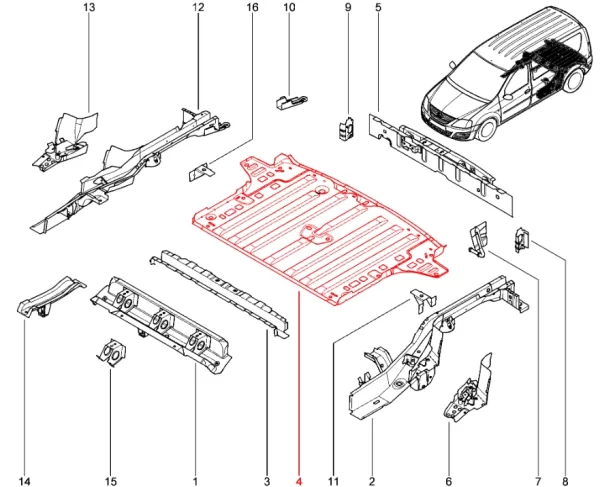 13
12
16
10
9
5
14
15
1
3
4
11
2
6
7
8