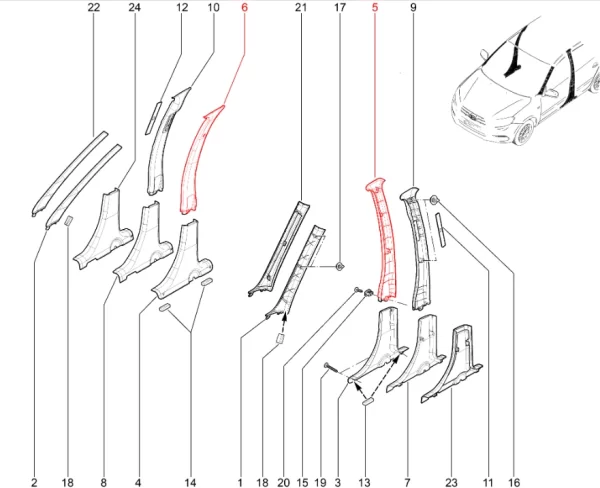 22 24 12 10 6 21 17 5 9

2 18 8 4 14 1 18 20 15 19 3 13 7 23 11 16