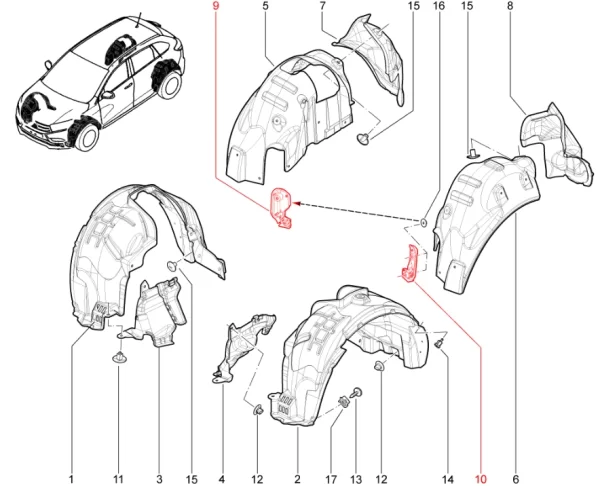 9 5 7 15 16 15 8

1 11 3 15 4 12 2 17 13 12 14 10 6