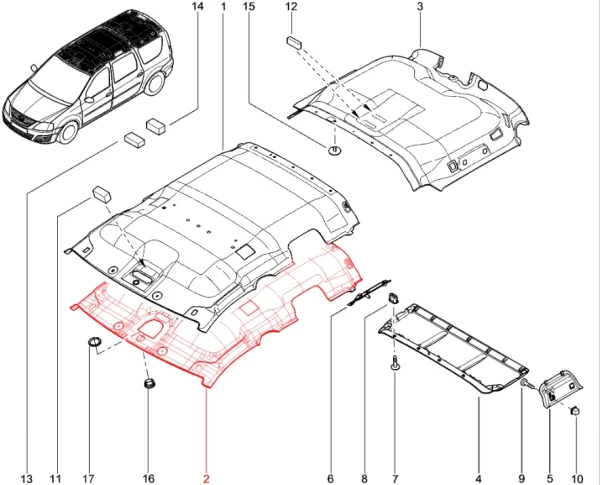 14
1
15
12
3
13
11
17
16
2
6
8
7
4
9
5
10