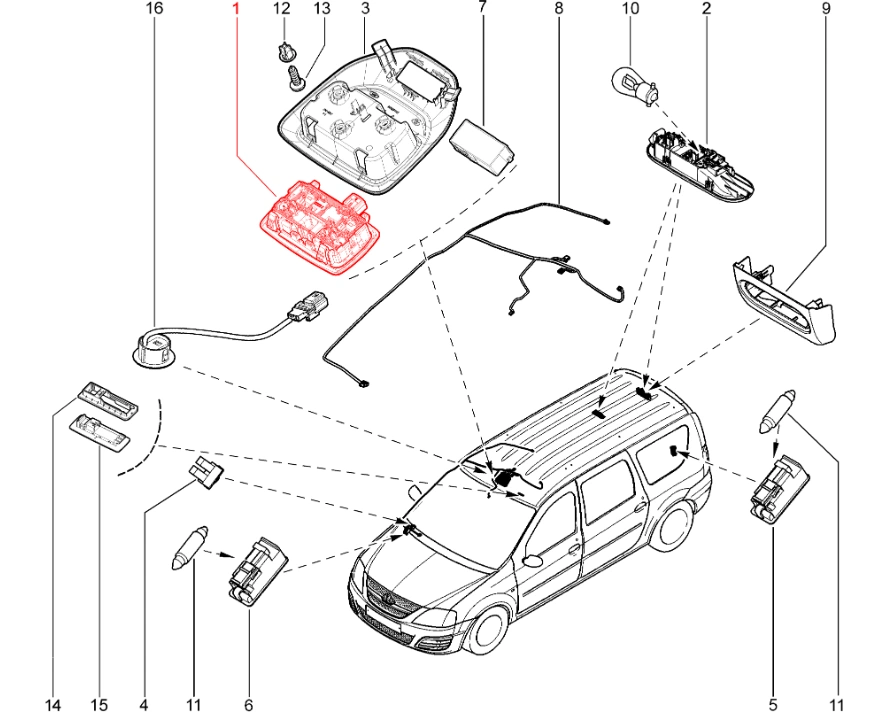 16
1
12
13
3
7
8
10
2
9
14
15
4
11
6
5
11