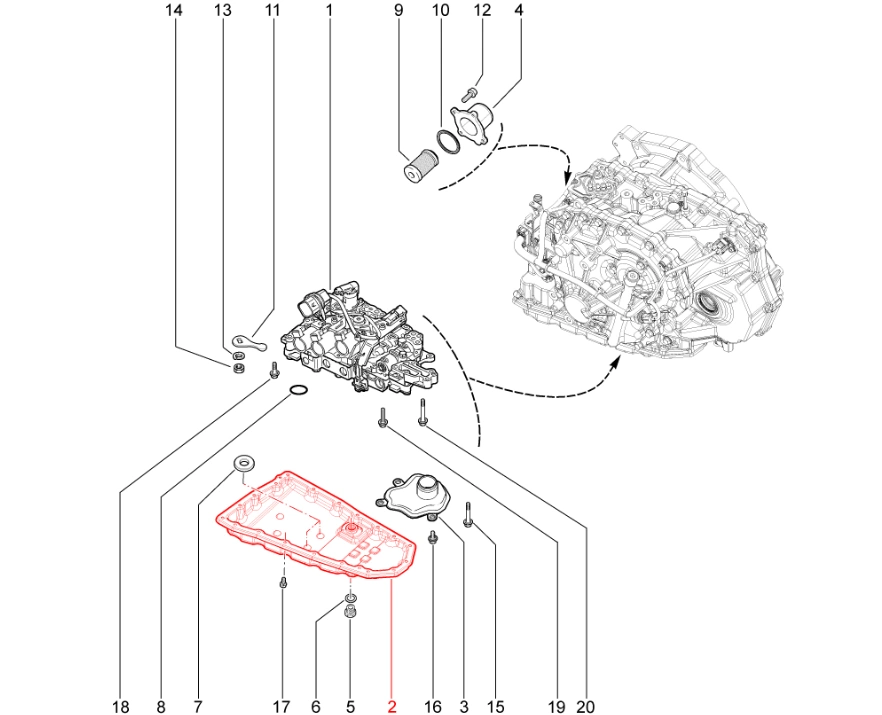 14 13 11 1 9 10 12 4

18 8 7 17 6 5 2 16 3 15 19 20