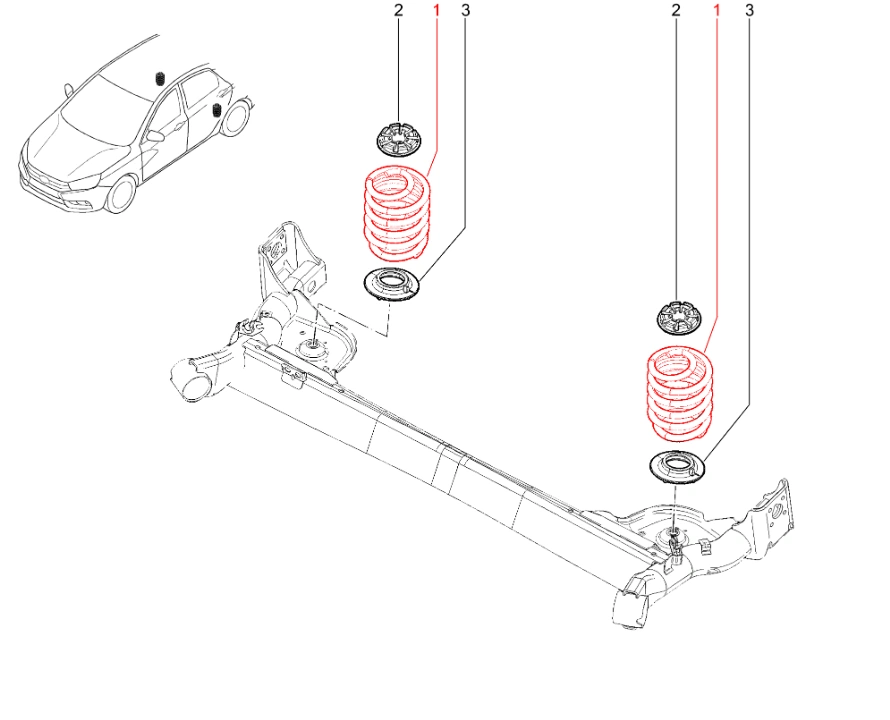 2 1 3
2 1 3