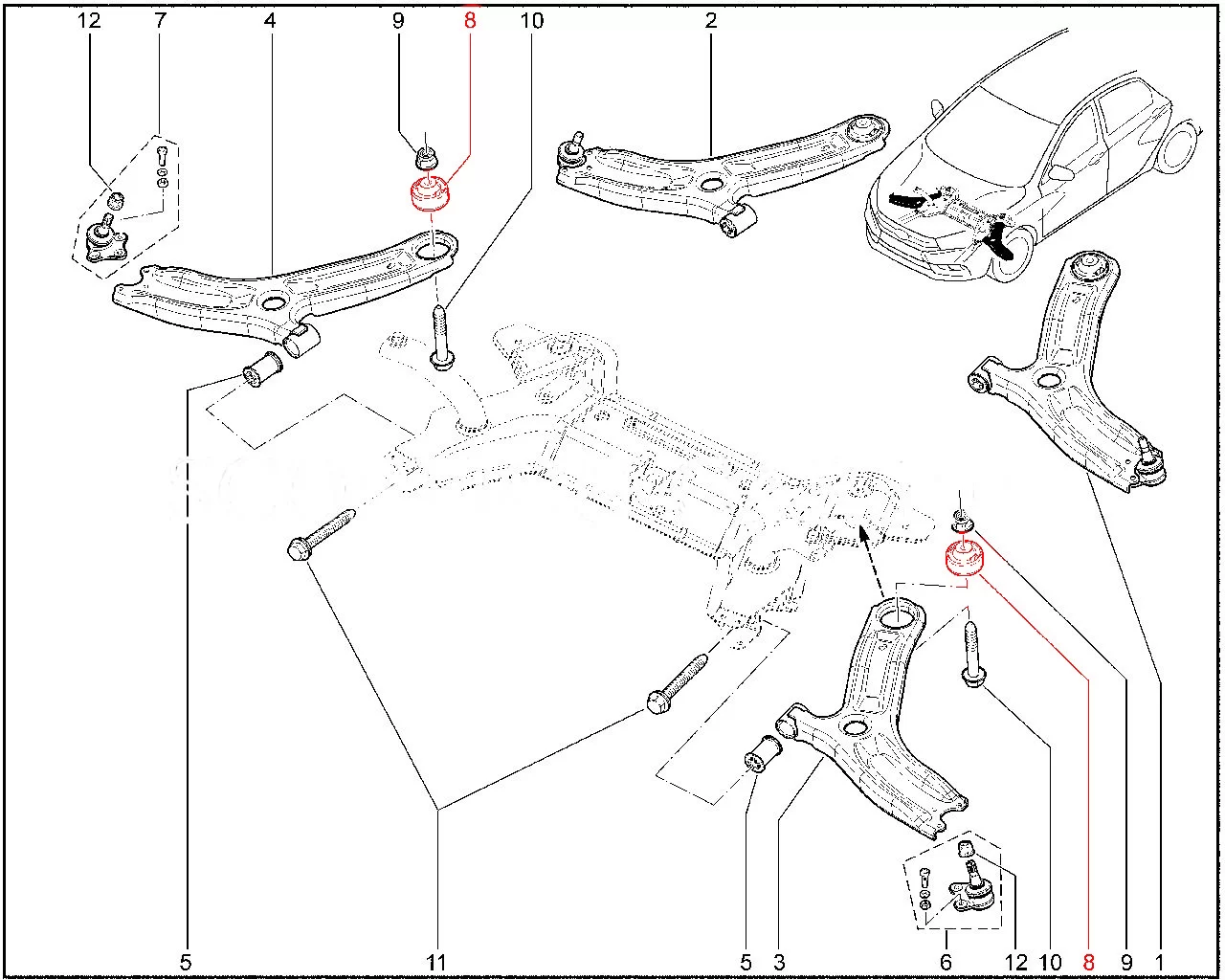 12 7 4 9 8 10 2

5 11 5 3 6 12 10 8 9 1