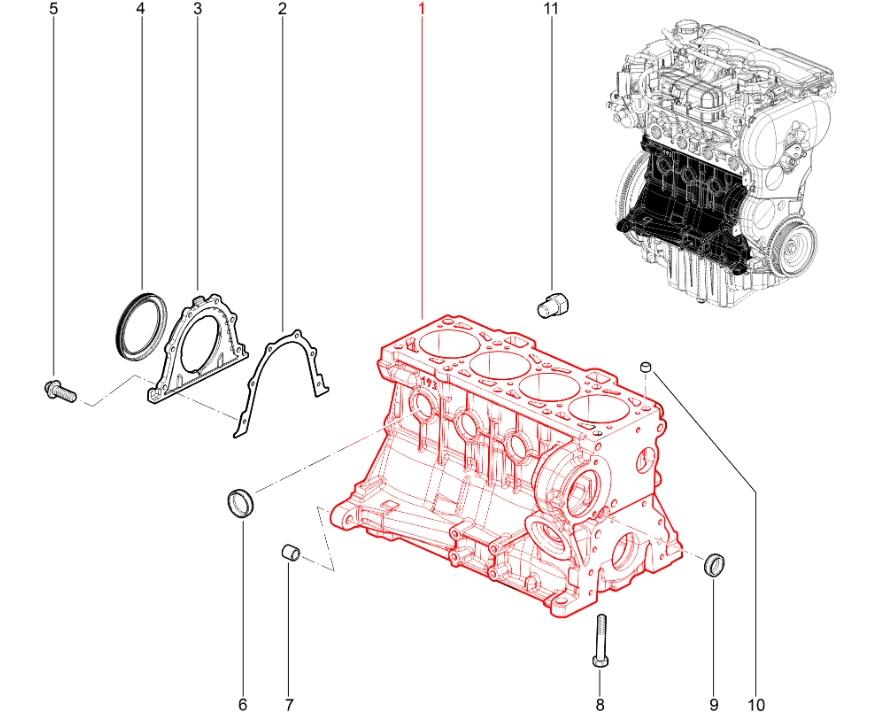 5
4
3
2
1
11
6
7
8
9
10