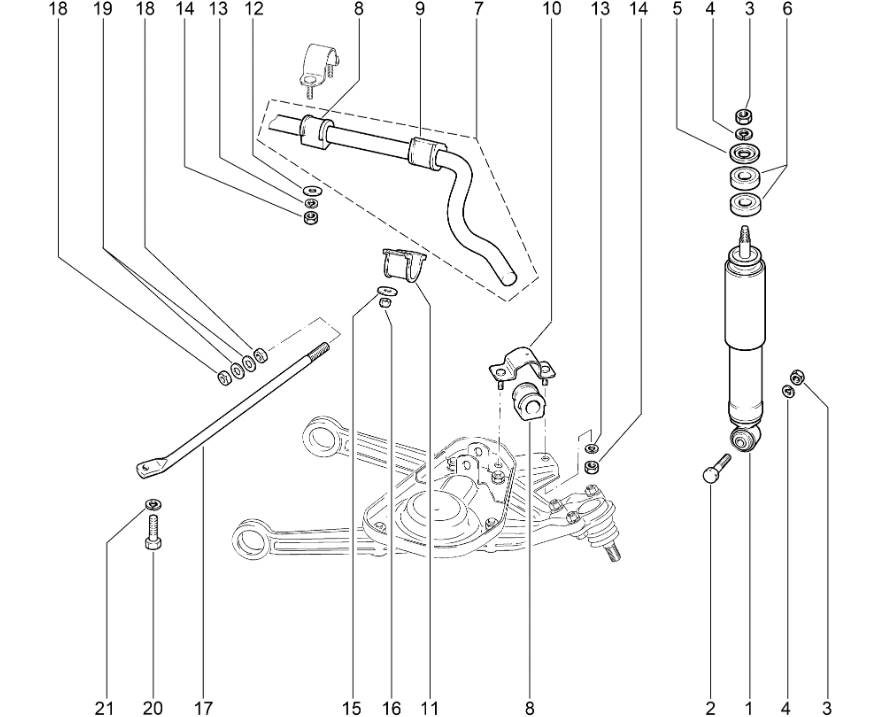 18 19 18 14 13 12 8 9 7 10 13 14 5 4 3 6

21 20 17 15 16 11 8 2 1 4 3