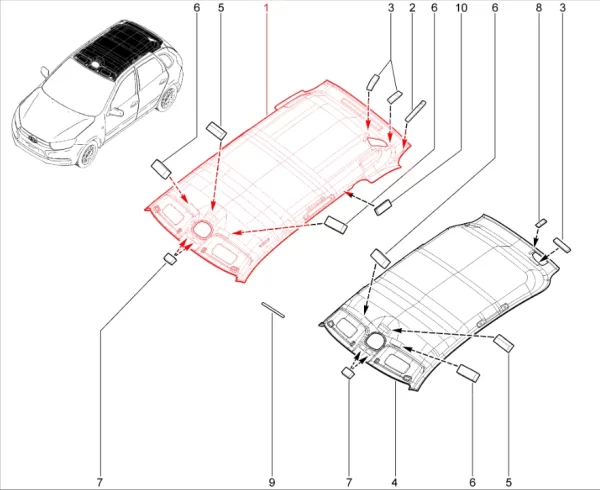 6 5 1 3 2 6 10 6 8 3

7 9 7 4 6 5