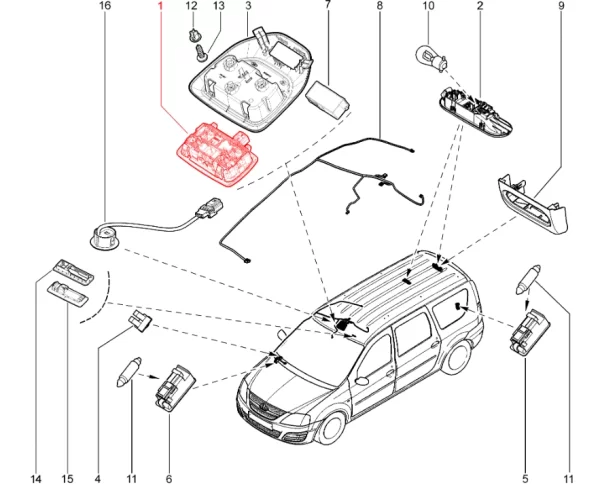 16
1
12
13
3
7
8
10
2
9
14
15
4
11
6
5
11