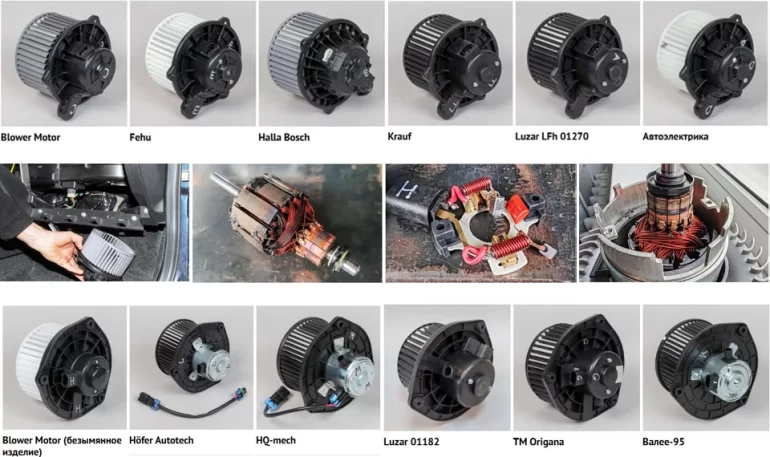 Blower Motor

Fehu

Halla Bosch

Krauf

Luzar LFh 01270

Автоэлектрика

Blower Motor (безымянное изделие)

Höfer Autotech

HQ-mech

Luzar 01182

TM Origana

Валее-95