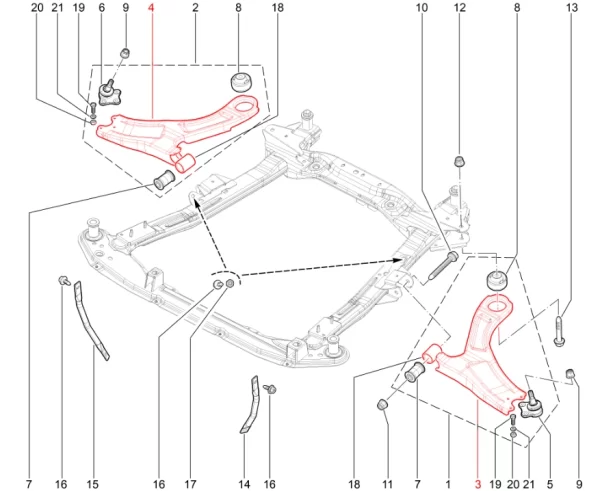 20 21 19 6 9 4 2 8 18 10 12 8 13

7 16 15 16 17 14 16 18 11 7 1 3 19 20 21 5 9