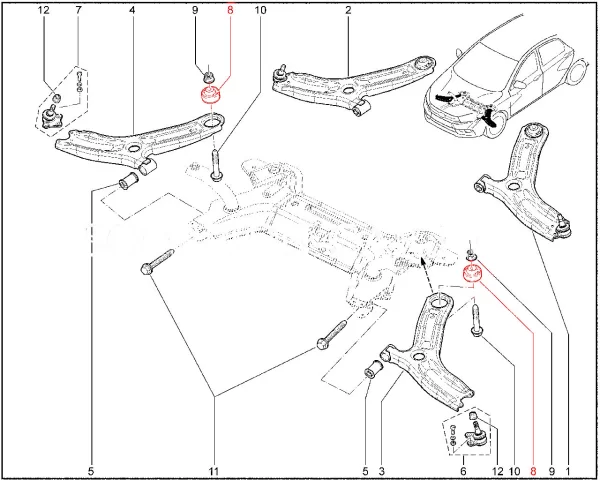 12 7 4 9 8 10 2

5 11 5 3 6 12 10 8 9 1