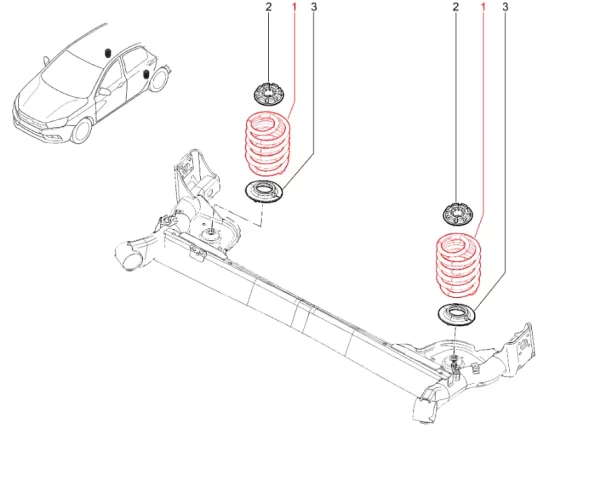 2 1 3 2 1 3