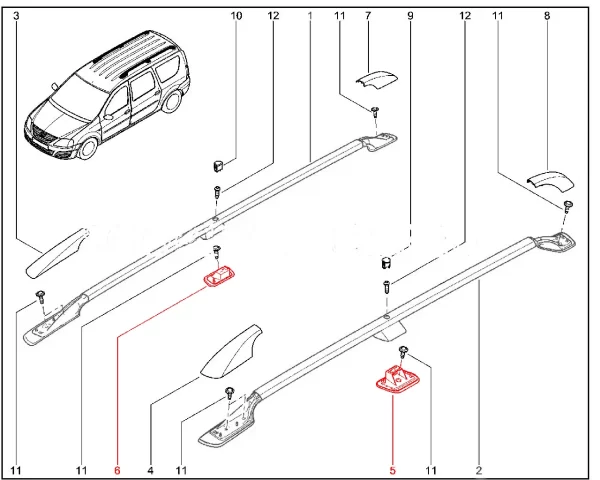 3
10
12
1
11
7
9
12
11
8

11
11
6
4
11
5
11
2